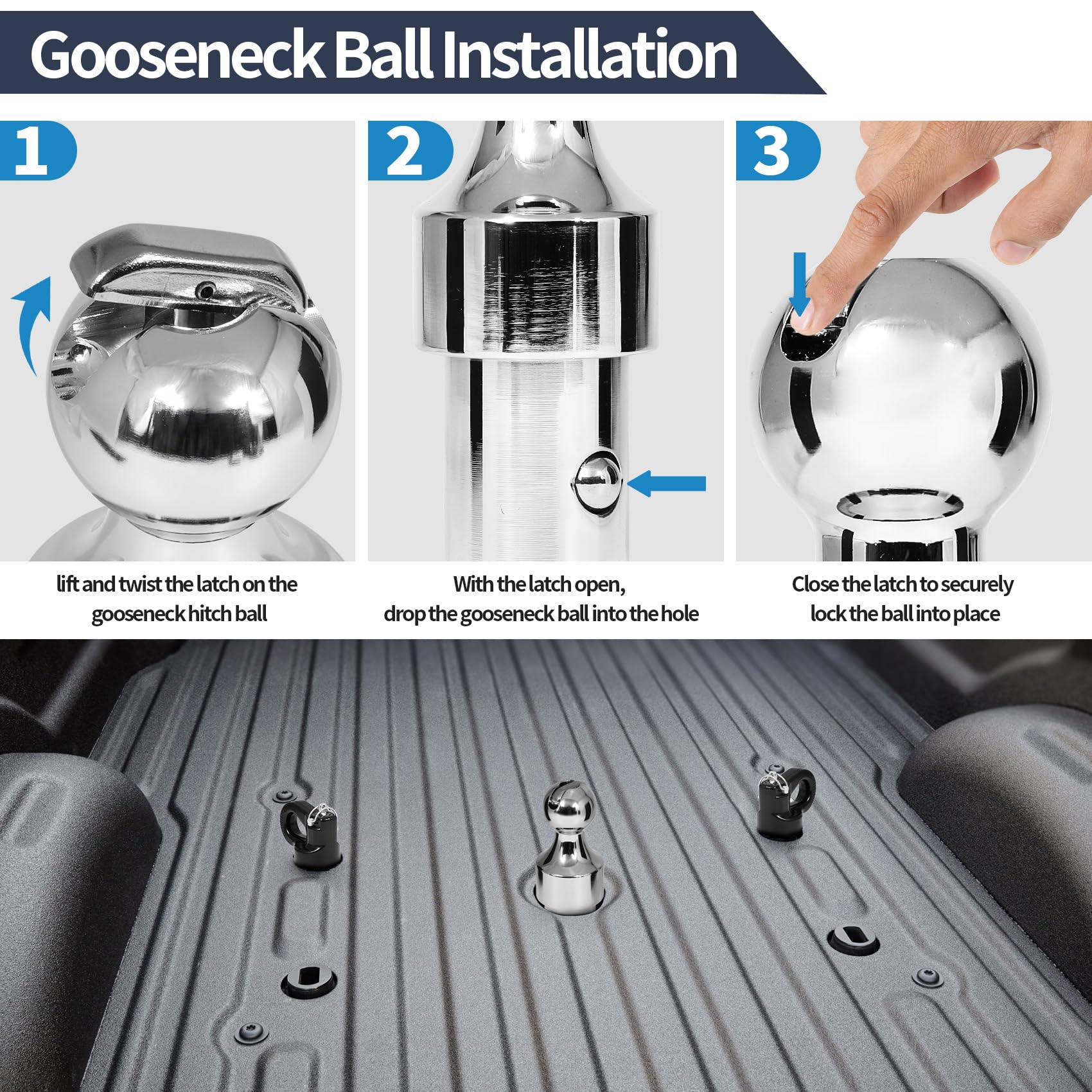 Gooseneck Ball Installation

1

lift and twist the latch on the gooseneck hitch ball

2

With the latch open, drop the gooseneck ball into the hole

3

Close the latch to securely lock the ball into place